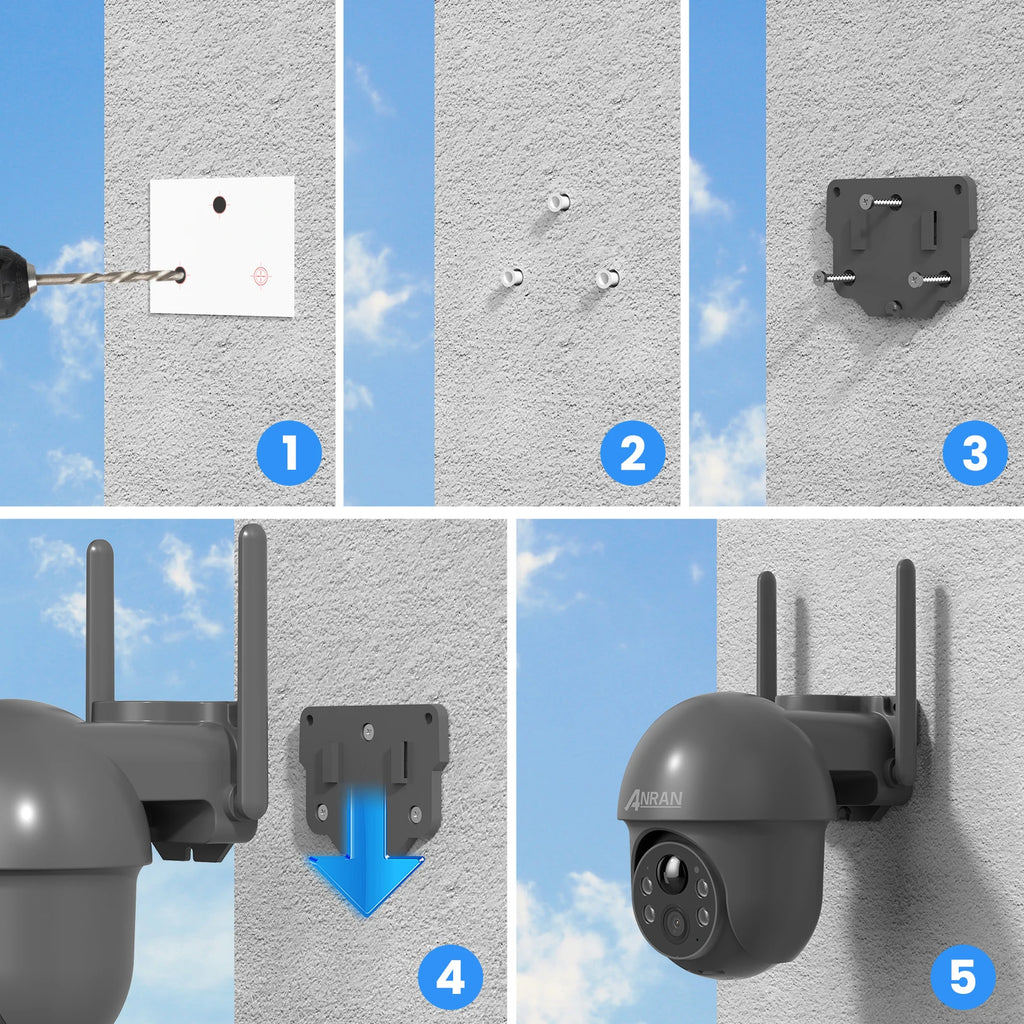 1

2

3

4

ANRAN

5