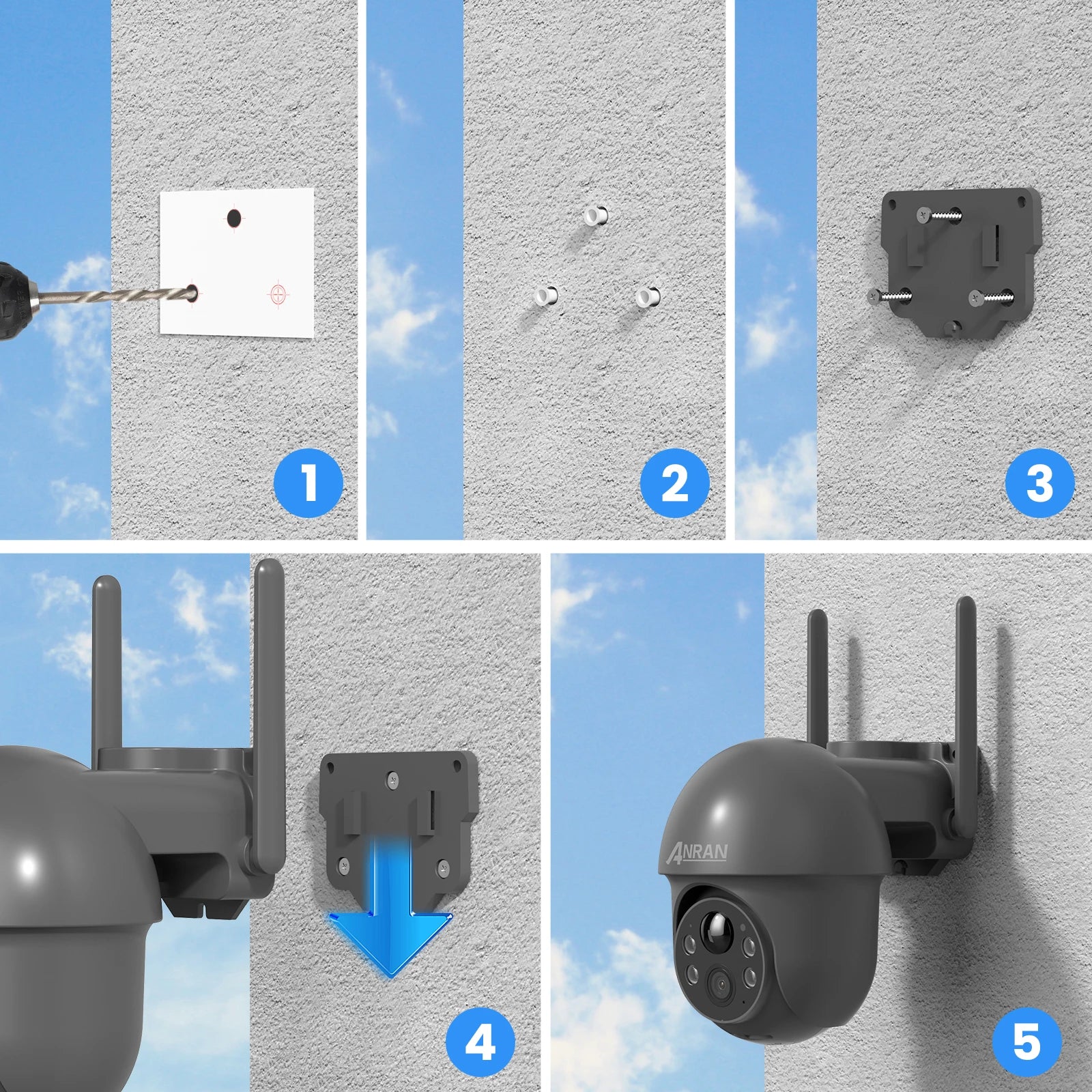 1

2

3

4

ANRAN

5