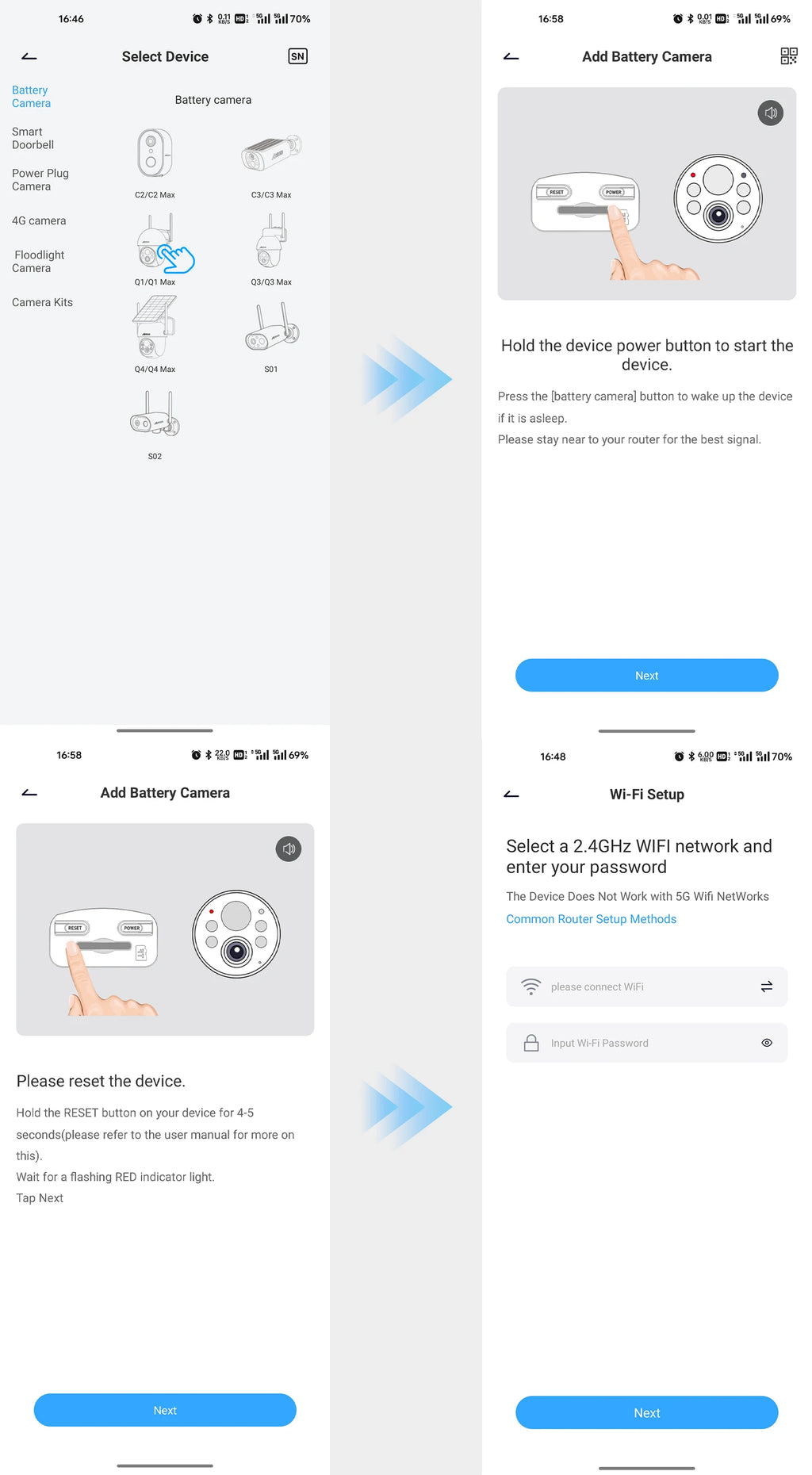 16:46 0.11 KB/S HD 5G 5G 70%

Select Device

SN

Battery Camera

Smart Doorbell

Power Plug Camera

4G camera

Floodlight Camera

Camera Kits

Battery camera

C2/C2 Max

C3/C3 Max

Q1/Q1 Max

Q3/Q3 Max

Q4/Q4 Max

S01

S02

16:58 0.01 KB/S HD 5G 5G 69%

Add Battery Camera

RESET POWER

Hold the device power button to start the device.

Press the [battery camera] button to wake up the device if it is asleep.

Please stay near to your router for the best signal.

Next

16:58 22.0 KB/S HD 5G 5G 69%

Add Battery Camera

RESET POWER

Please reset the device.

Hold the RESET button on your device for 4-5 seconds(please refer to the user manual for more on this).

Wait for a flashing RED indicator light.

Tap Next

Next

16:48 6.00 KB/S HD 5G 5G 70%

Wi-Fi Setup

Select a 2.4GHz WIFI network and enter your password

The Device Does Not Work with 5G Wifi NetWorks

Common Router Setup Methods

please connect WiFi

Input Wi-Fi Password

Next