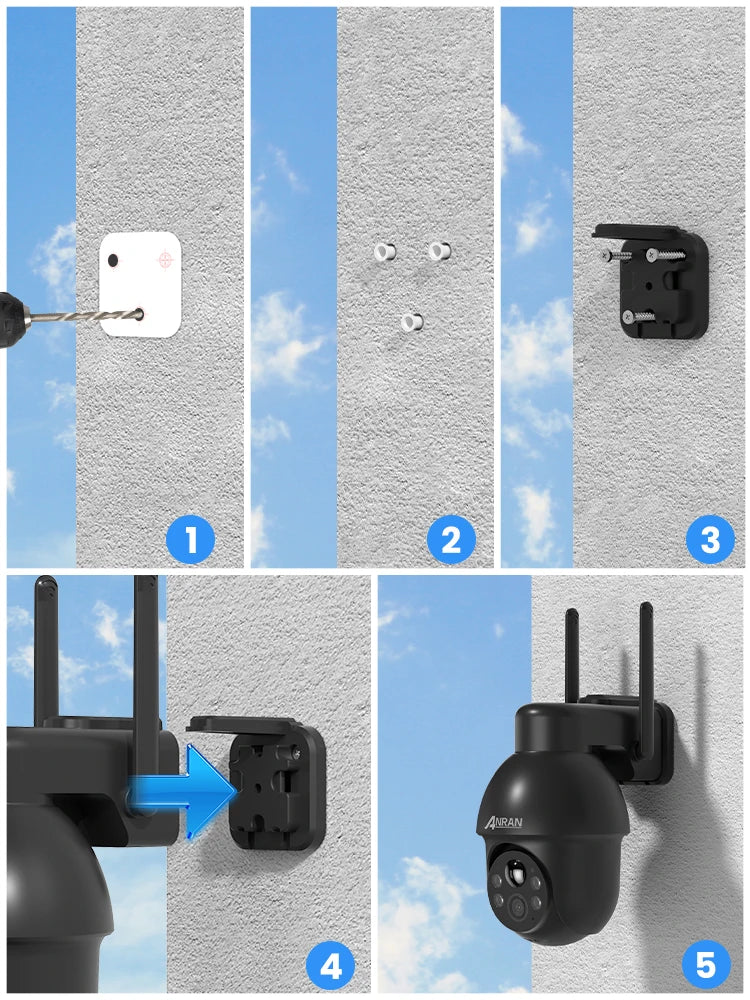 1
2
3
4
ANRAN
5